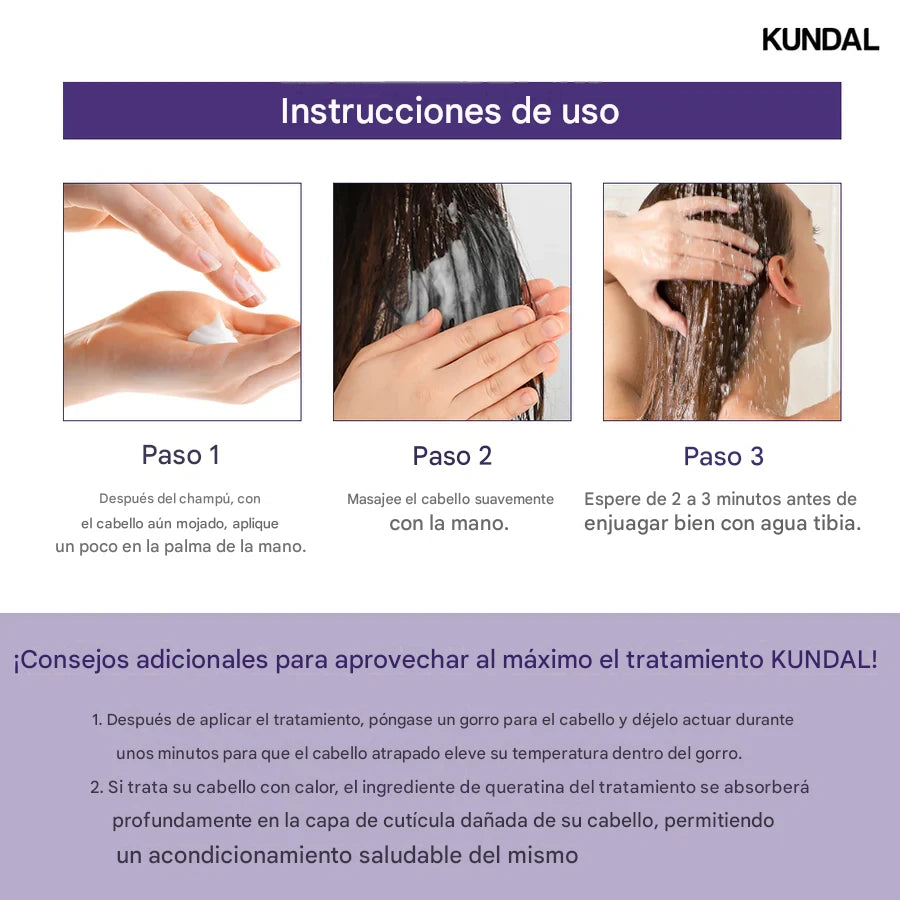 KUNDAL

Instrucciones de uso

Paso 1

Después del champú, con el cabello aún mojado, aplique un poco en la palma de la mano.

Paso 2

Masajee el cabello suavemente con la mano.

Paso 3

Espere de 2 a 3 minutos antes de enjuagar bien con agua tibia.

¡Consejos adicionales para aprovechar al máximo el tratamiento KUNDAL!

1. Después de aplicar el tratamiento, póngase un gorro para el cabello y déjelo actuar durante unos minutos para que el cabello atrapado eleve su temperatura dentro del gorro.

2. Si trata su cabello con calor, el ingrediente de queratina del tratamiento se absorberá profundamente en la capa de cutícula dañada de su cabello, permitiendo un acondicionamiento saludable del mismo